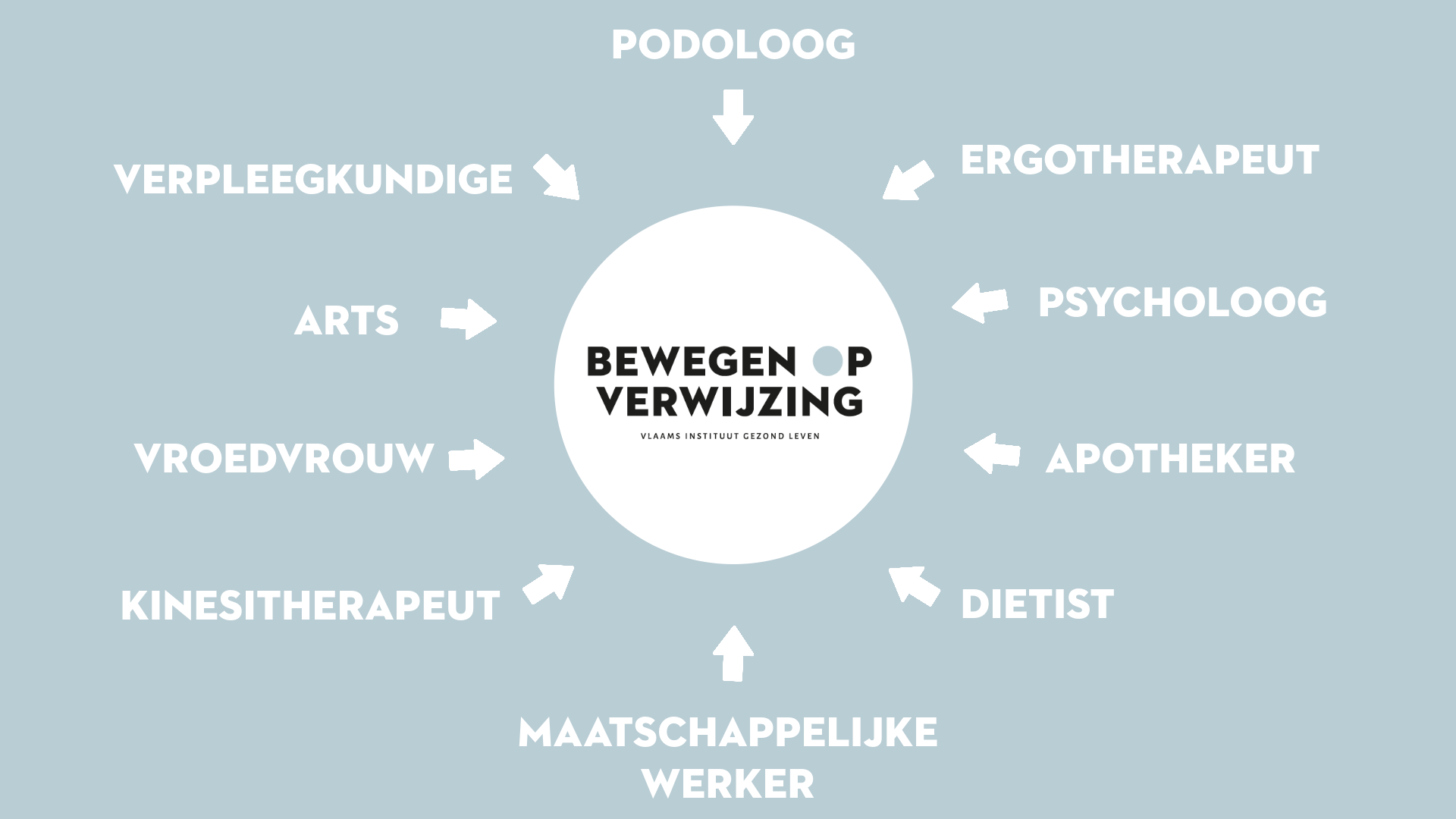 PODOLOOG

VERPLEEGKUNDIGE

ERGOTHERAPEUT

ARTS

PSYCHOLOOG

BEWEGEN OP VERWIJZING
VLAAMS INSTITUUT GEZOND LEVEN

VROEDVROUW

APOTHEKER

KINESITHERAPEUT

DIETIST

MAATSCHAPPELIJKE WERKER